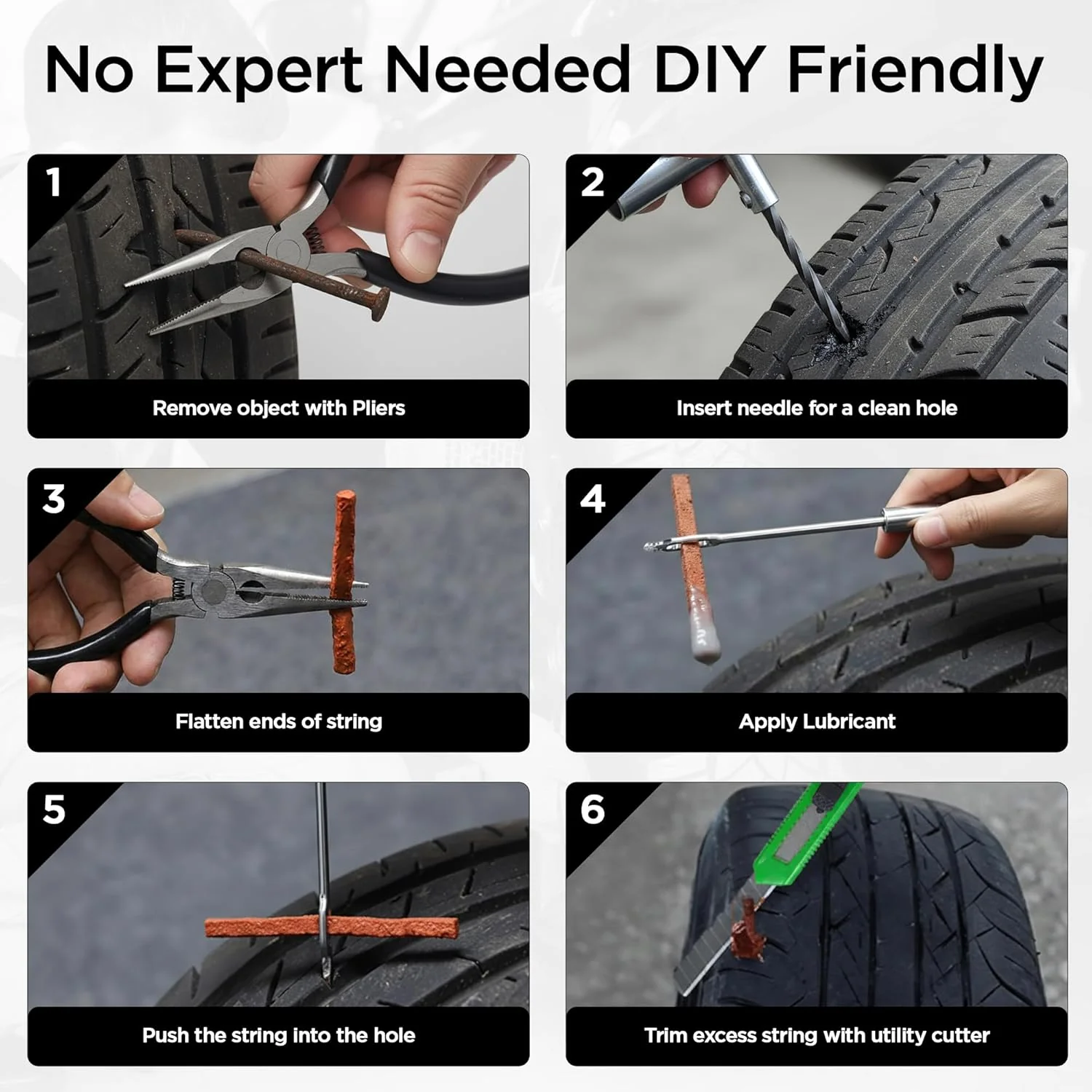 No Expert Needed DIY Friendly

1
Remove object with Pliers

2
Insert needle for a clean hole

3
Flatten ends of string

4
Apply Lubricant

5
Push the string into the hole

6
Trim excess string with utility cutter